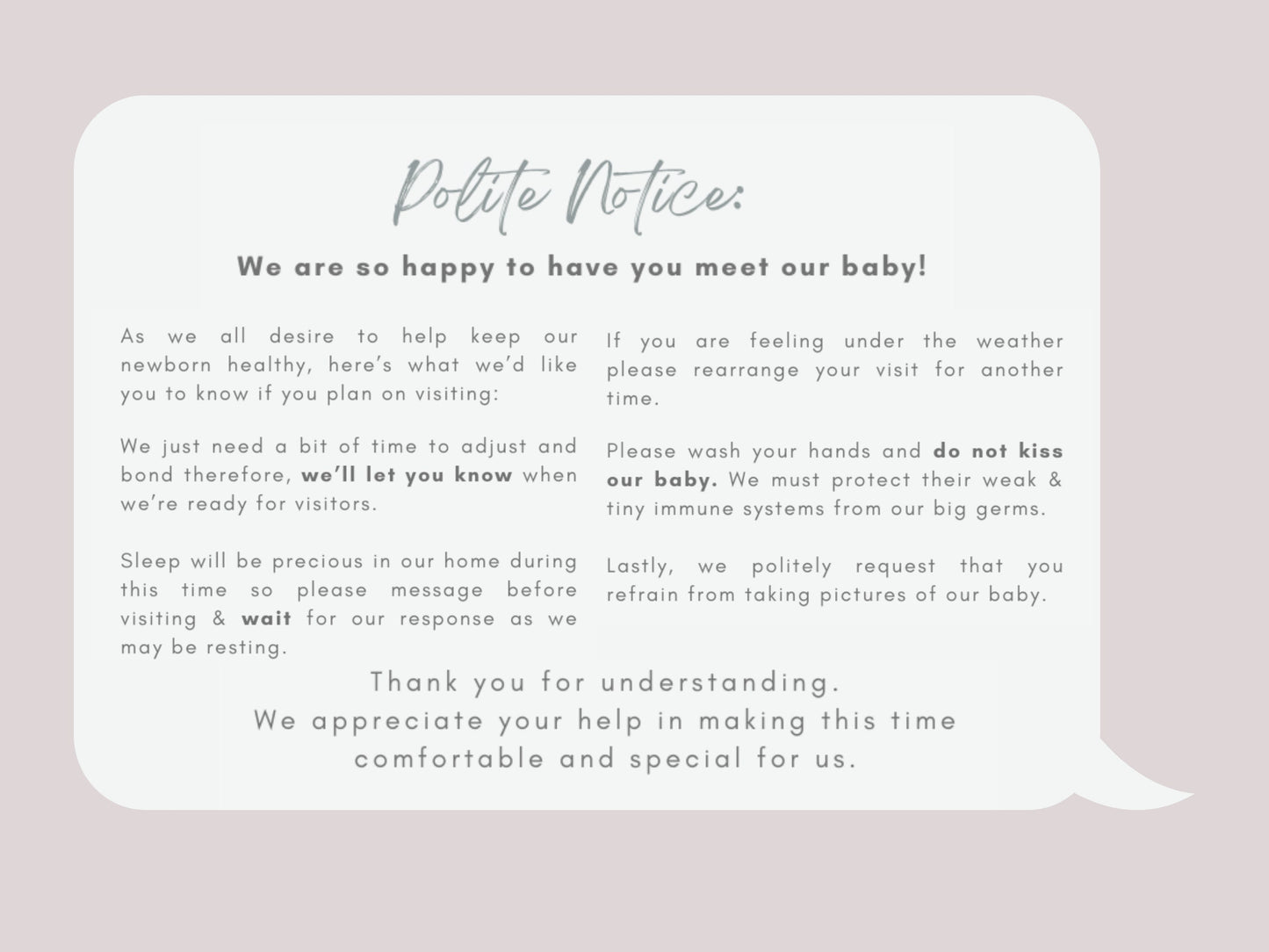 Polite Notice:

We are so happy to have you meet our baby!

As we all desire to help keep our newborn healthy, here's what we'd like you to know if you plan on visiting:

We just need a bit of time to adjust and bond therefore, we'll let you know when we're ready for visitors.

Sleep will be precious in our home during this time so please message before visiting & wait for our response as we may be resting.

If you are feeling under the weather please rearrange your visit for another time.

Please wash your hands and do not kiss our baby. We must protect their weak & tiny immune systems from our big germs.

Lastly, we politely request that you refrain from taking pictures of our baby.

Thank you for understanding.
We appreciate your help in making this time comfortable and special for us.